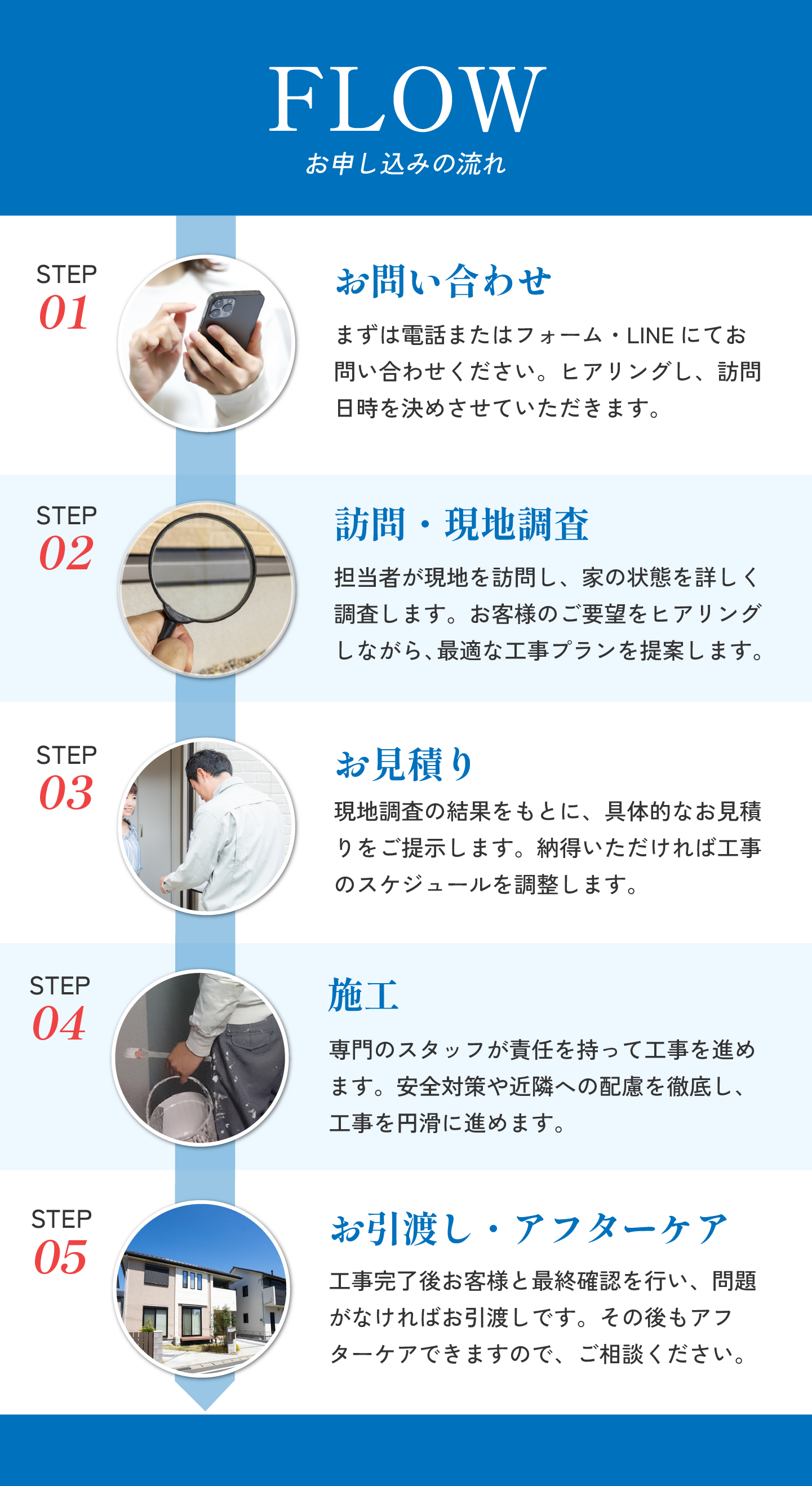 FLOW
お申し込みの流れ

STEP
01

お問い合わせ

まずは電話またはフォーム・LINE にてお問い合わせください。ヒアリングし、訪問日時を決めさせていただきます。

STEP
02

訪問・現地調査

担当者が現地を訪問し、家の状態を詳しく調査します。お客様のご要望をヒアリングしながら、最適な工事プランを提案します。

STEP
03

お見積り

現地調査の結果をもとに、具体的なお見積りをご提示します。納得いただければ工事のスケジュールを調整します。

STEP
04

施工

専門のスタッフが責任を持って工事を進めます。安全対策や近隣への配慮を徹底し、工事を円滑に進めます。

STEP
05

お引渡し・アフターケア

工事完了後お客様と最終確認を行い、問題がなければお引渡しです。その後もアフターケアできますので、ご相談ください。